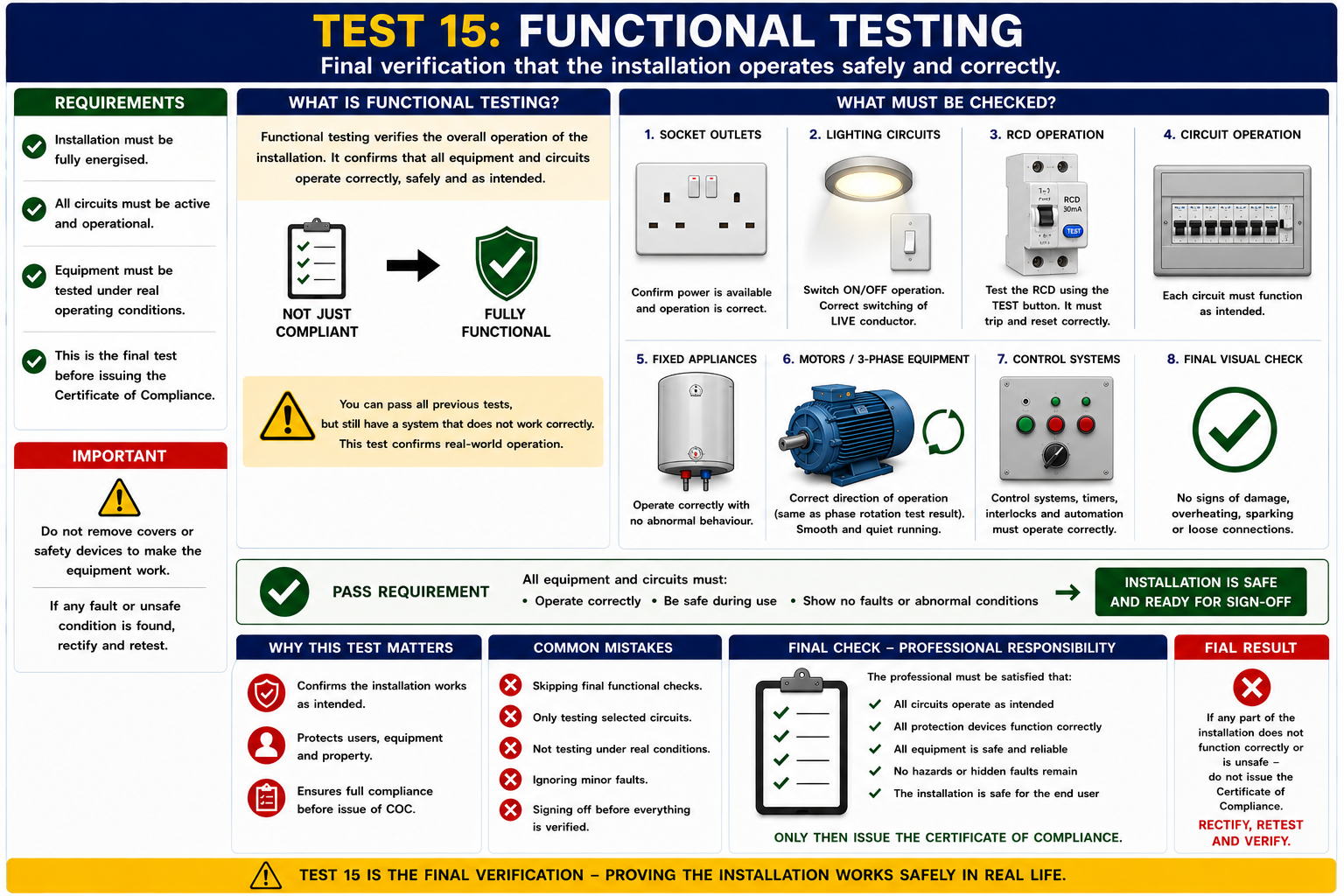 TEST 15: FUNCTIONAL TESTING
Final verification that the installation operates safely and correctly.

REQUIREMENTS

Installation must be fully energised.

All circuits must be active and operational.

Equipment must be tested under real operating conditions.

This is the final test before issuing the Certificate of Compliance.

IMPORTANT

Do not remove covers or safety devices to make the equipment work.

If any fault or unsafe condition is found, rectify and retest.

WHAT IS FUNCTIONAL TESTING?

Functional testing verifies the overall operation of the installation. It confirms that all equipment and circuits operate correctly, safely and as intended.

NOT JUST COMPLIANT

FULLY FUNCTIONAL

You can pass all previous tests, but still have a system that does not work correctly. This test confirms real-world operation.

WHAT MUST BE CHECKED?

1. SOCKET OUTLETS
Confirm power is available and operation is correct.

2. LIGHTING CIRCUITS
Switch ON/OFF operation. Correct switching of LIVE conductor.

3. RCD OPERATION
RCD 30mA TEST
Test the RCD using the TEST button. It must trip and reset correctly.

4. CIRCUIT OPERATION
Each circuit must function as intended.

5. FIXED APPLIANCES
Operate correctly with no abnormal behaviour.

6. MOTORS / 3-PHASE EQUIPMENT
Correct direction of operation (same as phase rotation test result). Smooth and quiet running.

7. CONTROL SYSTEMS
Control systems, timers, interlocks and automation must operate correctly.

8. FINAL VISUAL CHECK
No signs of damage, overheating, sparking or loose connections.

PASS REQUIREMENT
All equipment and circuits must:
• Operate correctly • Be safe during use • Show no faults or abnormal conditions
INSTALLATION IS SAFE AND READY FOR SIGN-OFF

WHY THIS TEST MATTERS
Confirms the installation works as intended.
Protects users, equipment and property.
Ensures full compliance before issue of COC.

COMMON MISTAKES
Skipping final functional checks.
Only testing selected circuits.
Not testing under real conditions.
Ignoring minor faults.
Signing off before everything is verified.

FINAL CHECK – PROFESSIONAL RESPONSIBILITY
The professional must be satisfied that:
All circuits operate as intended
All protection devices function correctly
All equipment is safe and reliable
No hazards or hidden faults remain
The installation is safe for the end user
ONLY THEN ISSUE THE CERTIFICATE OF COMPLIANCE.

FIAL RESULT
If any part of the installation does not function correctly or is unsafe – do not issue the Certificate of Compliance.
RECTIFY, RETEST AND VERIFY.

TEST 15 IS THE FINAL VERIFICATION – PROVING THE INSTALLATION WORKS SAFELY IN REAL LIFE.